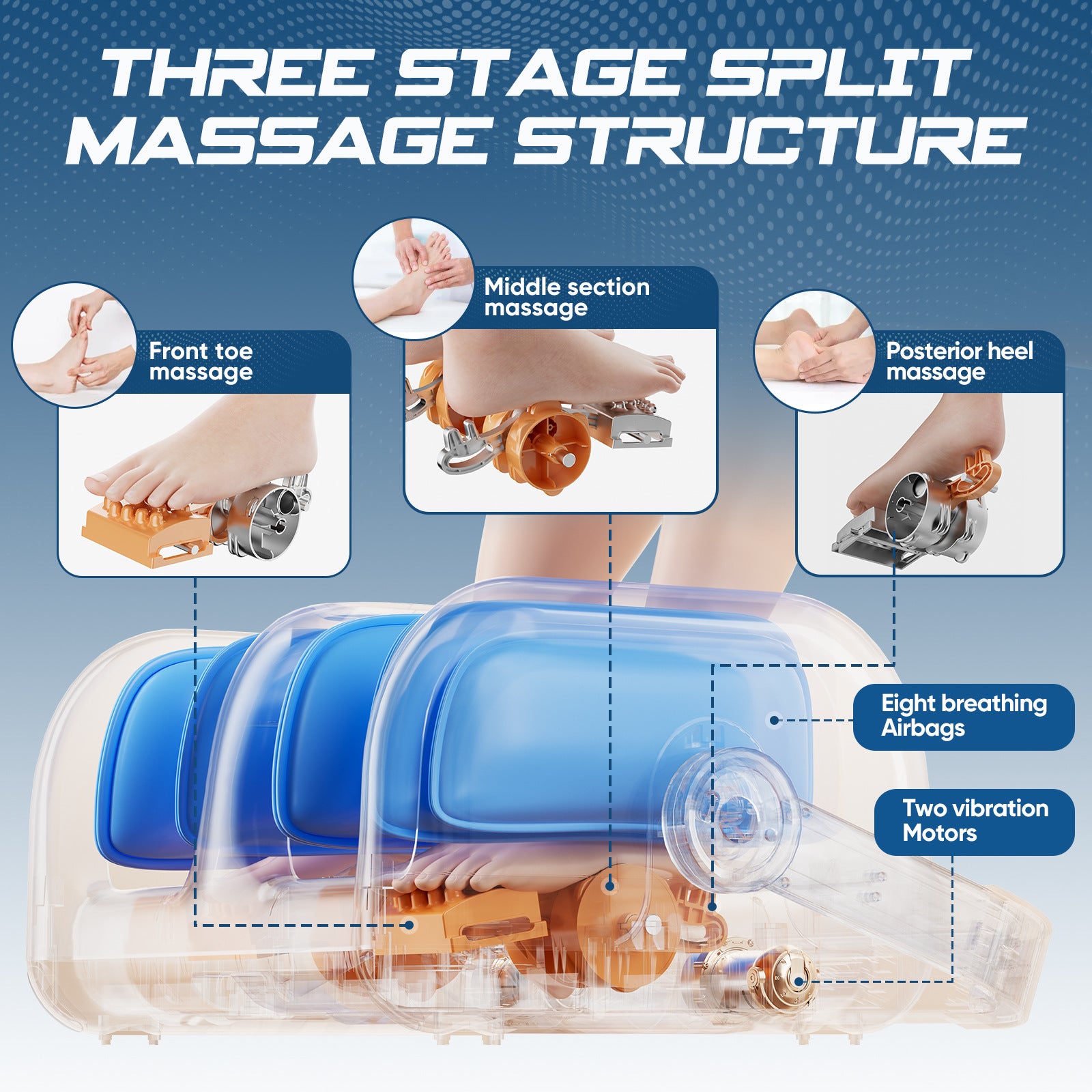 THREE STAGE SPLIT MASSAGE STRUCTURE

Front toe massage

Middle section massage

Posterior heel massage

Eight breathing Airbags

Two vibration Motors